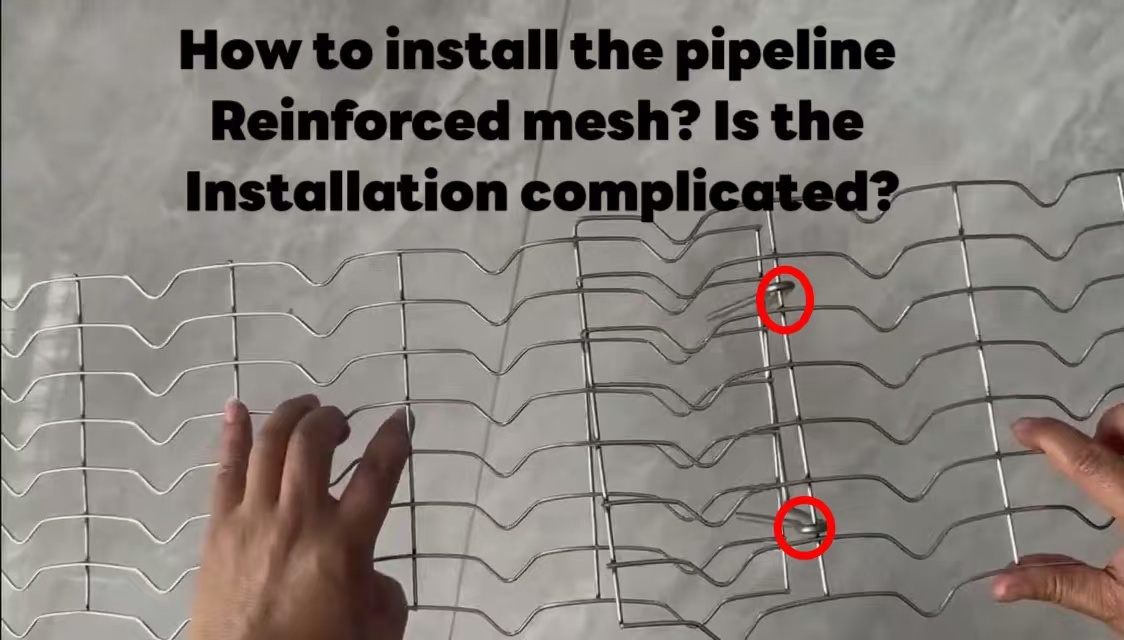 How to install the pipeline Reinforced mesh? Is the Installation complicated?